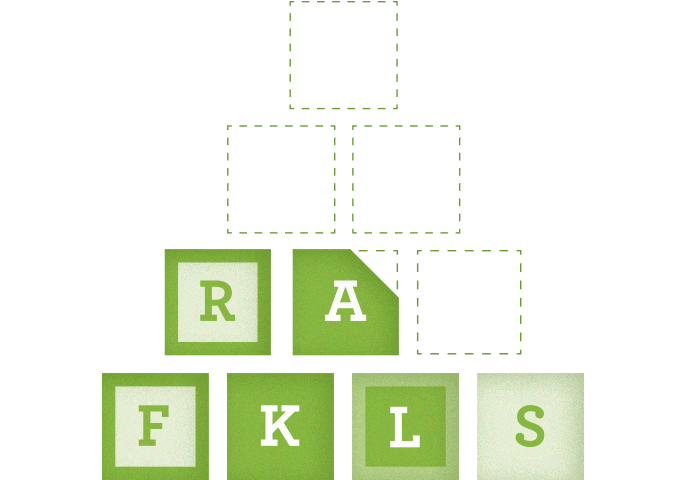 R A
F K L S