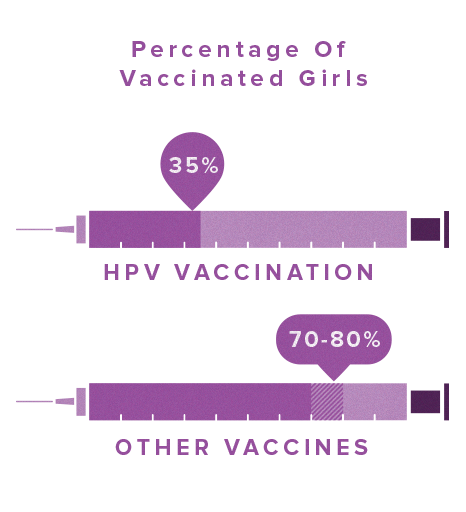 Percentage Of Vaccinated Girls

35%

HPV VACCINATION

70-80%

OTHER VACCINES